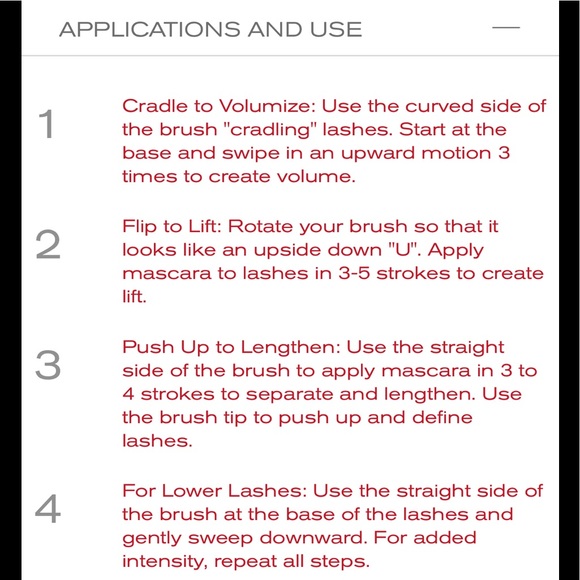 APPLICATIONS AND USE —

1

Cradle to Volumize: Use the curved side of the brush "cradling" lashes. Start at the base and swipe in an upward motion 3 times to create volume.

2

Flip to Lift: Rotate your brush so that it looks like an upside down "U". Apply mascara to lashes in 3-5 strokes to create lift.

3

Push Up to Lengthen: Use the straight side of the brush to apply mascara in 3 to 4 strokes to separate and lengthen. Use the brush tip to push up and define lashes.

4

For Lower Lashes: Use the straight side of the brush at the base of the lashes and gently sweep downward. For added intensity, repeat all steps.